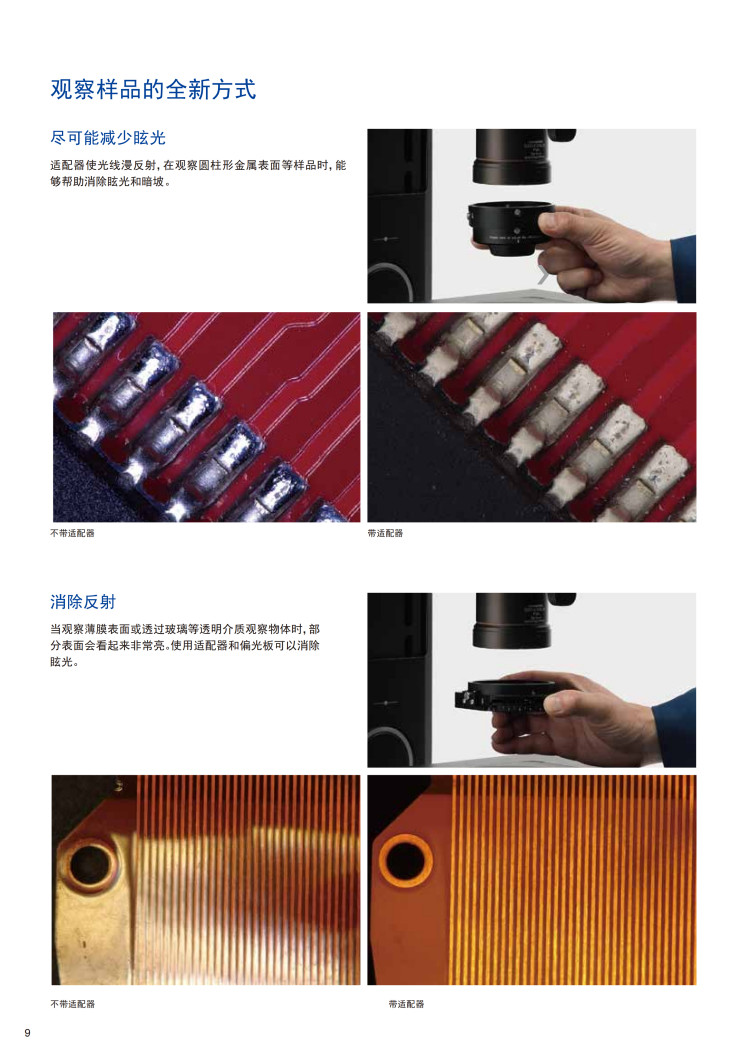 观察样品的全新方式

尽可能减少眩光

适配器使光线漫反射，在观察圆柱形金属表面等样品时，能够帮助消除眩光和暗坡。

不带适配器

带适配器

消除反射

当观察薄膜表面或透过玻璃等透明介质观察物体时，部分表面会看起来非常亮。使用适配器和偏光板可以消除眩光。

不带适配器

带适配器

9